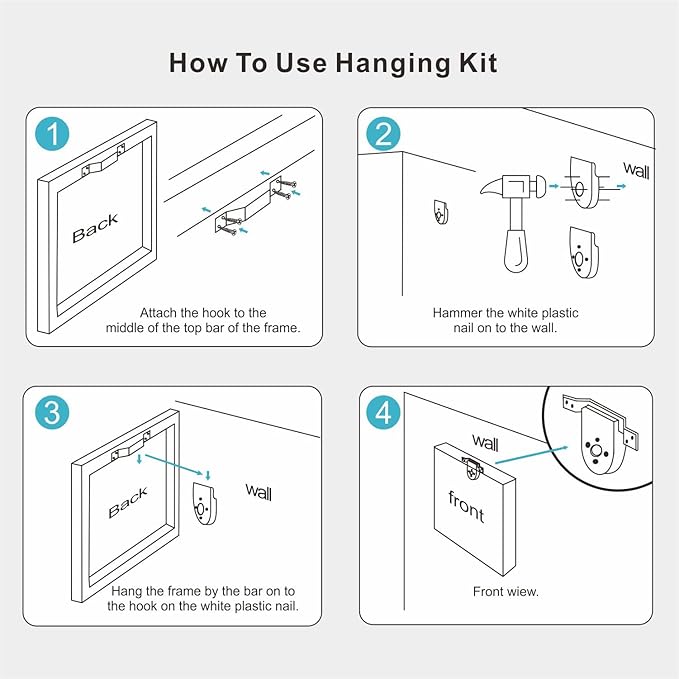 How To Use Hanging Kit

1

Back

Attach the hook to the middle of the top bar of the frame.

2

wall

Hammer the white plastic nail on to the wall.

3

Back

wall

Hang the frame by the bar on to the hook on the white plastic nail.

4

wall

front

Front wiew.